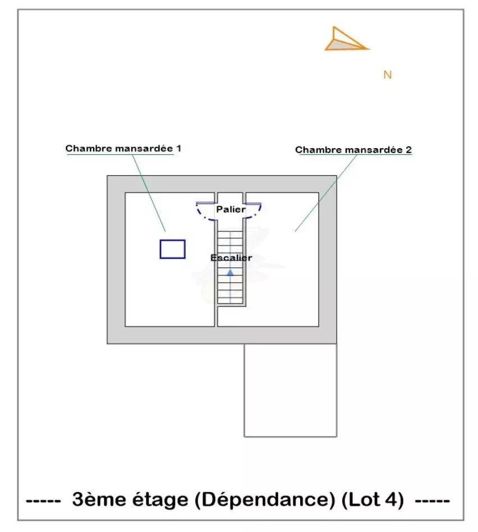 N

Chambre mansardée 1

Chambre mansardée 2

Palier

Escalier

----- 3ème étage (Dépendance) (Lot 4) -----