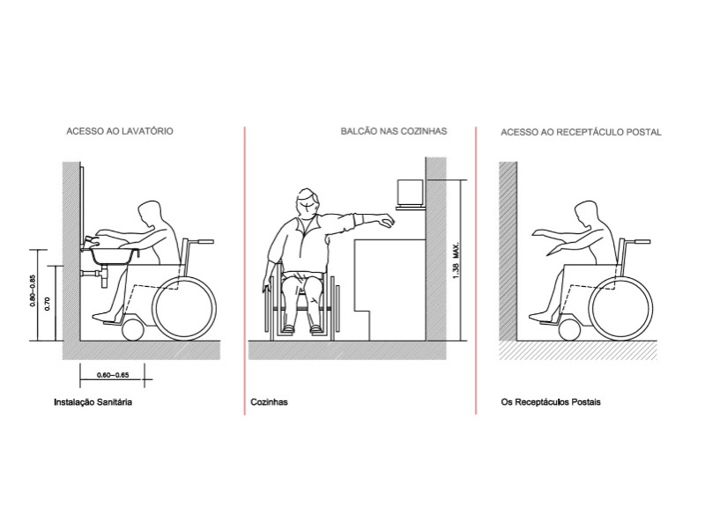 ACESSO AO LAVATÓRIO

0.80–0.85

0.70

0.60–0.65

Instalação Sanitária

BALCÃO NAS COZINHAS

1.38 MAX.

Cozinhas

ACESSO AO RECEPTÁCULO POSTAL

Os Receptáculos Postais